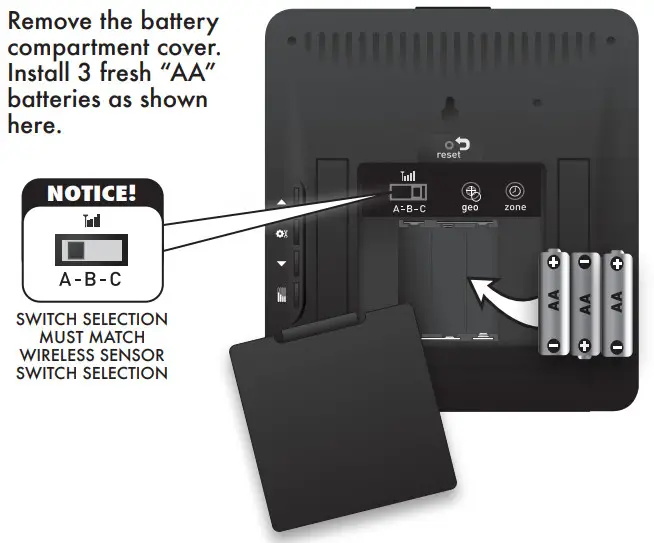 Remove the battery compartment cover. Install 3 fresh "AA" batteries as shown here.

NOTICE!

A-B-C

SWITCH SELECTION MUST MATCH WIRELESS SENSOR SWITCH SELECTION

reset

A-B-C

geo

zone

AA

AA

AA