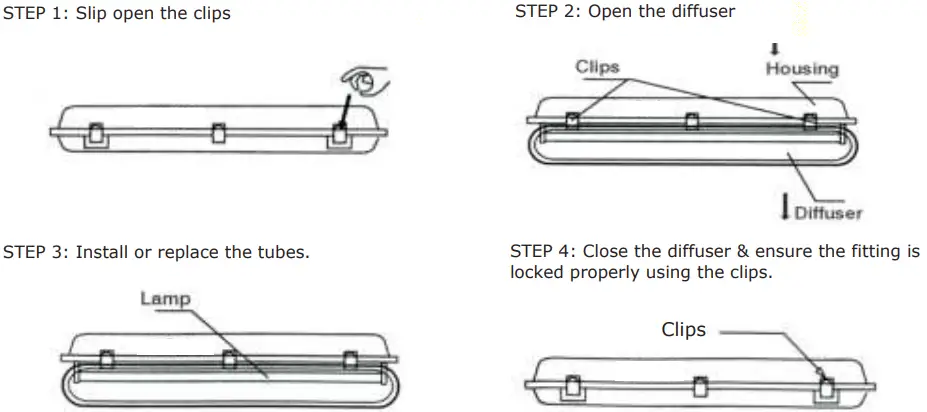 STEP 1: Slip open the clips

STEP 2: Open the diffuser

Clips

Housing

Diffuser

STEP 3: Install or replace the tubes.

Lamp

STEP 4: Close the diffuser & ensure the fitting is locked properly using the clips.

Clips