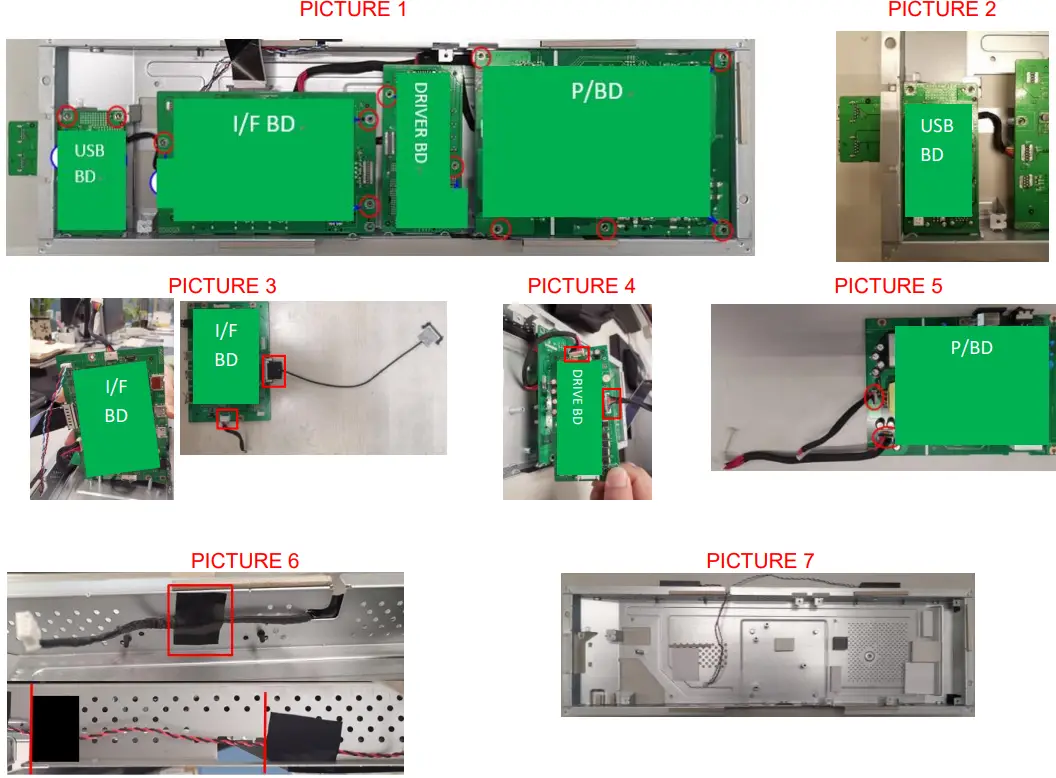 PICTURE 1

USB BD

I/F BD

DRIVER BD

P/BD

PICTURE 2

USB BD

PICTURE 3

I/F BD

I/F BD

PICTURE 4

DRIVE BD

PICTURE 5

P/BD

PICTURE 6

PICTURE 7