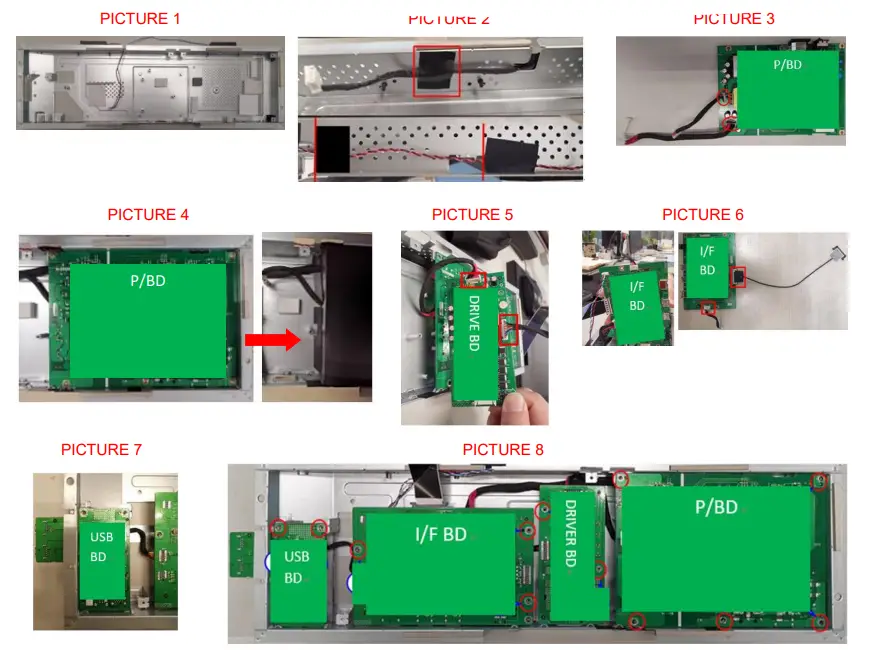 PICTURE 1

PICTURE 2

PICTURE 3

P/BD

PICTURE 4

P/BD

PICTURE 5

DRIVE BD

PICTURE 6

I/F BD

I/F BD

PICTURE 7

USB BD

PICTURE 8

USB BD

I/F BD

DRIVER BD

P/BD