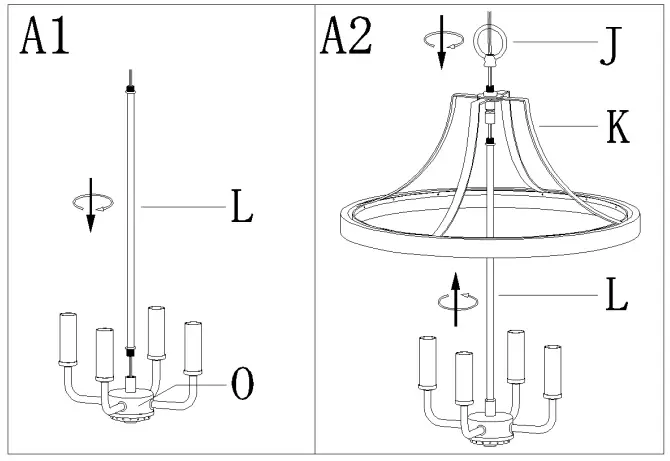 A1

L

O

A2

J

K

L