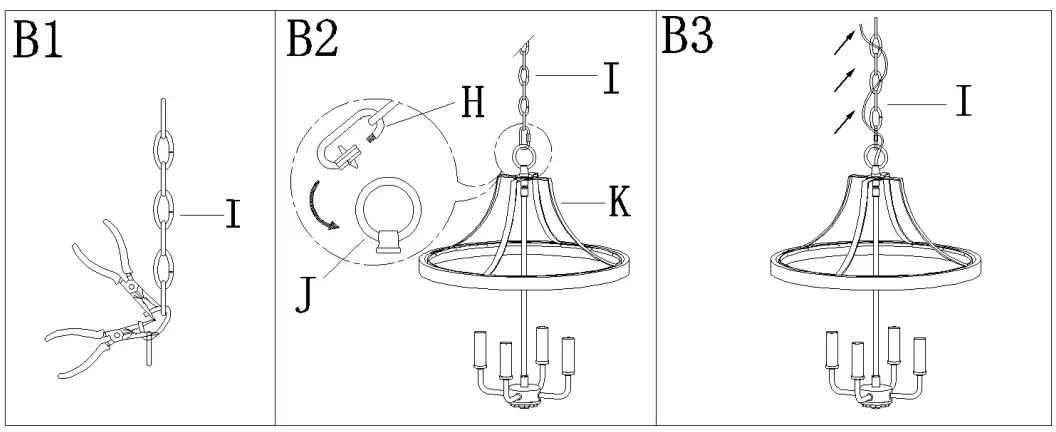 B1
I

B2
H
I
K
J

B3
I