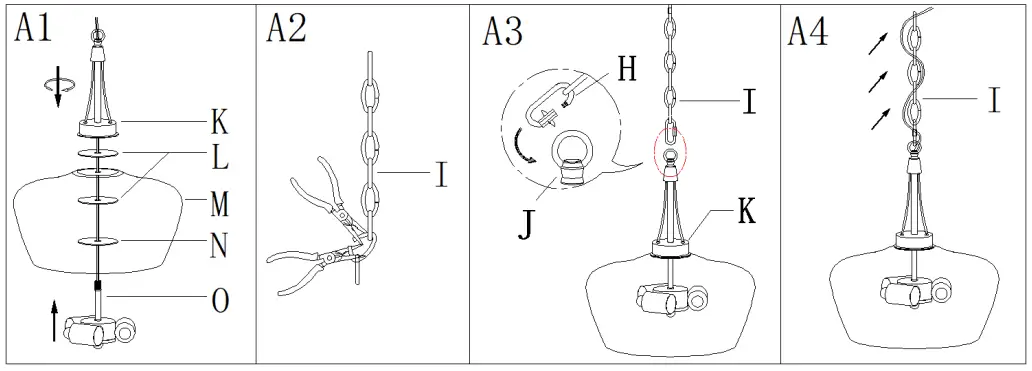 A1
K
L
M
N
O

A2
I

A3
H
I
J
K

A4
I