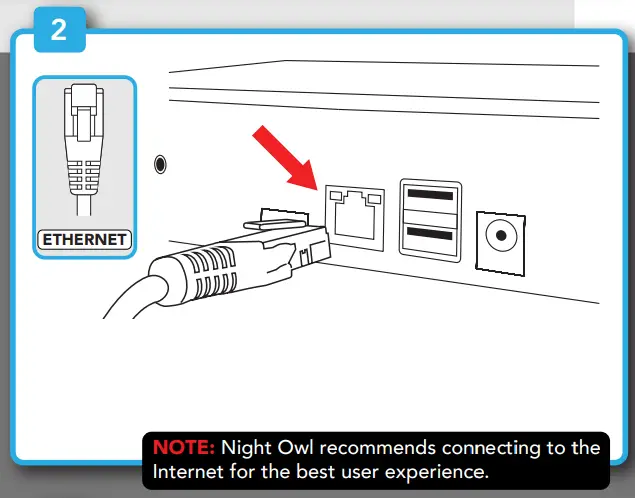 2

ETHERNET

NOTE: Night Owl recommends connecting to the Internet for the best user experience.