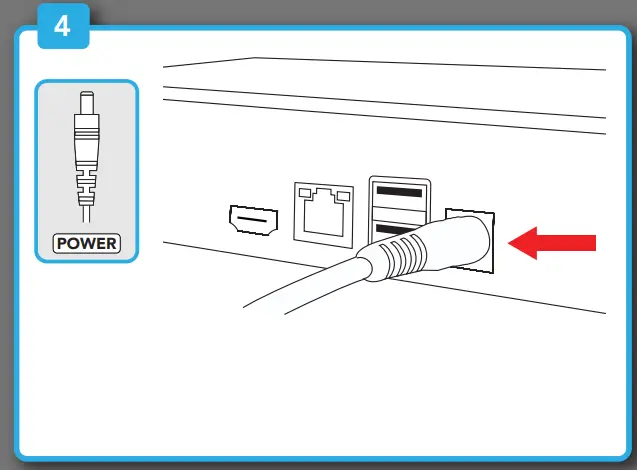 4

POWER