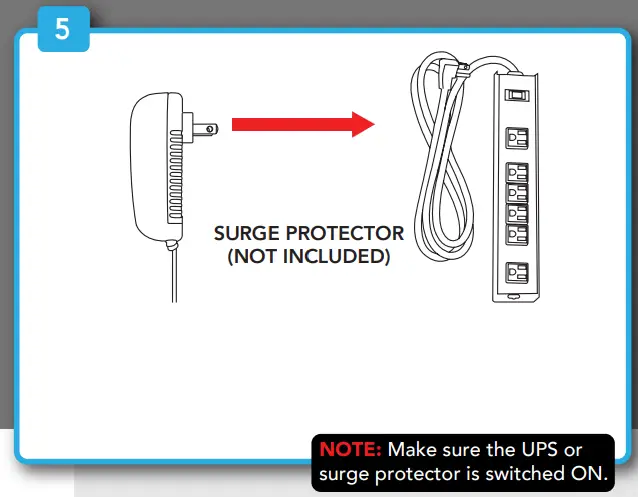 5

SURGE PROTECTOR
(NOT INCLUDED)

NOTE: Make sure the UPS or surge protector is switched ON.