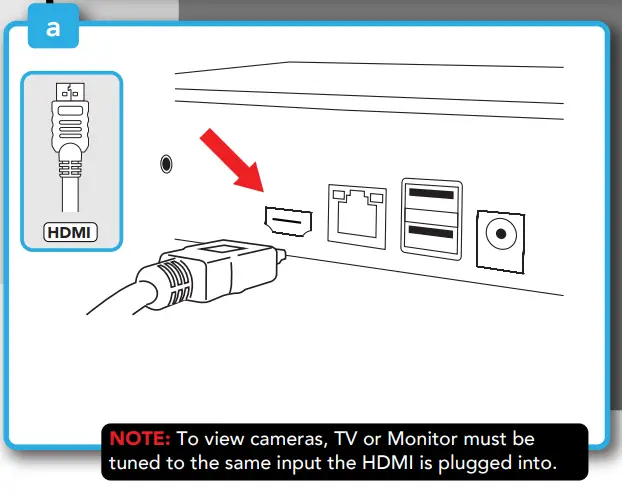 a

HDMI

NOTE: To view cameras, TV or Monitor must be tuned to the same input the HDMI is plugged into.