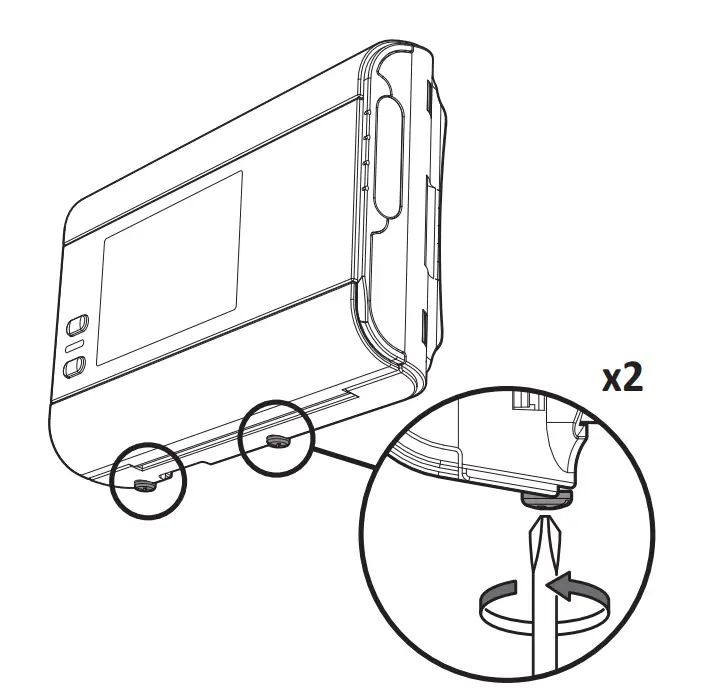 x2