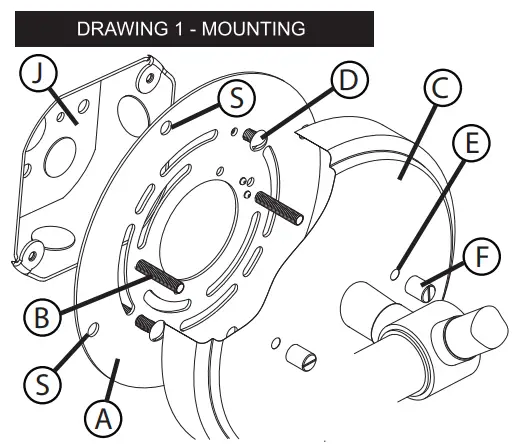 DRAWING 1 - MOUNTING

J

S

D

C

E

F

B

S

A