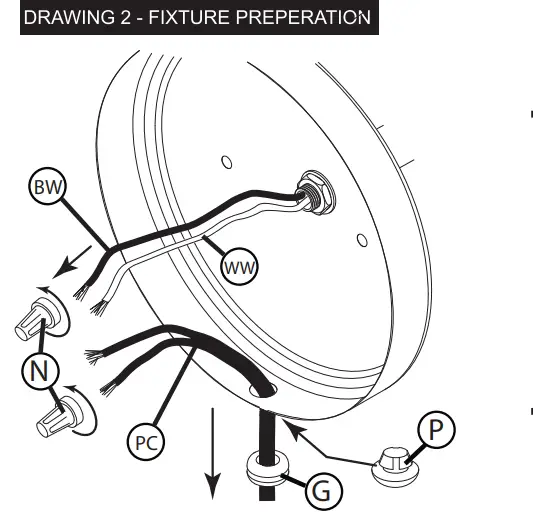 DRAWING 2 - FIXTURE PREPERATION

BW

WW

N

PC

P

G