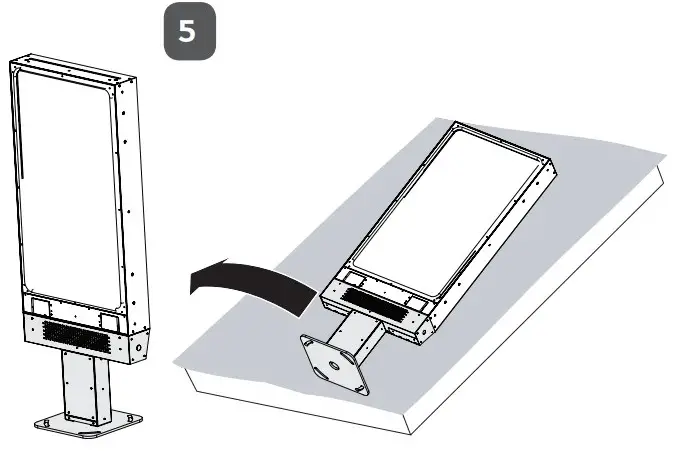 5