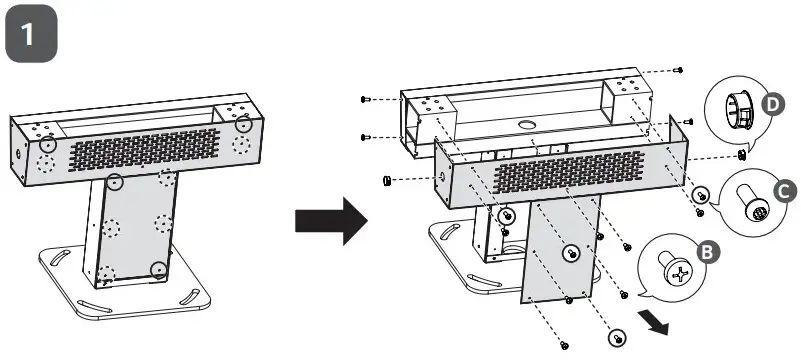 1

D

C

B