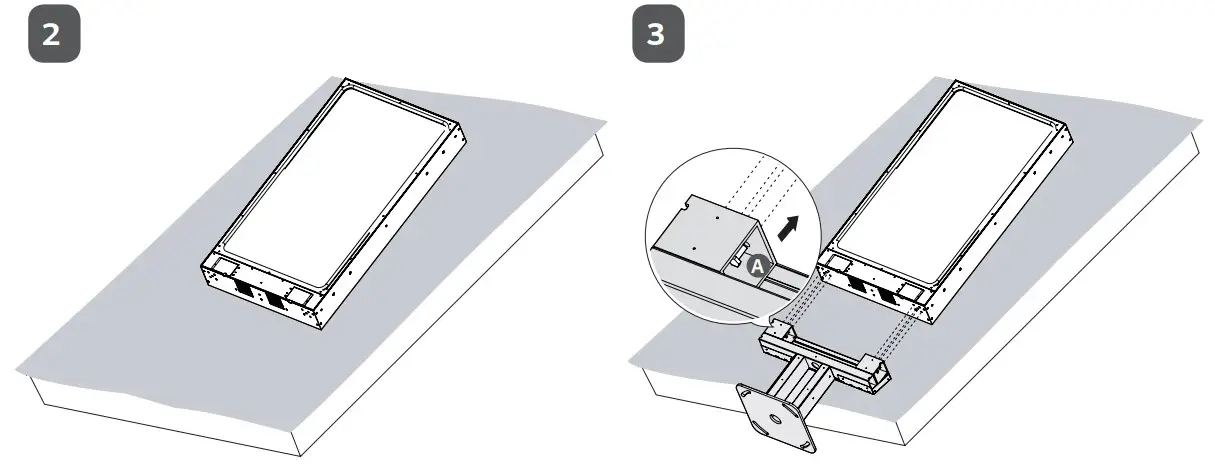 2

3

A