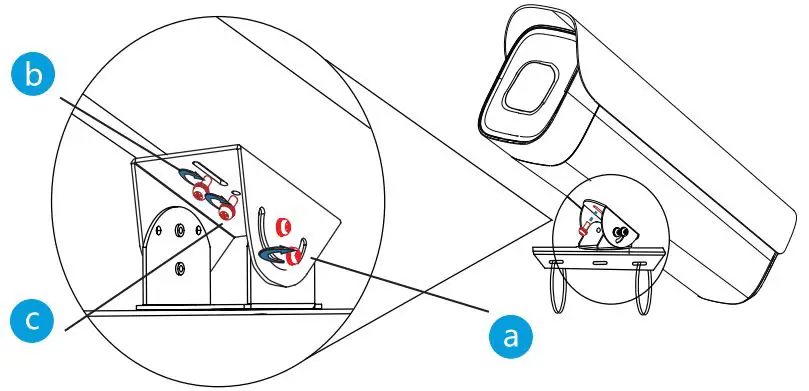 b
c
a