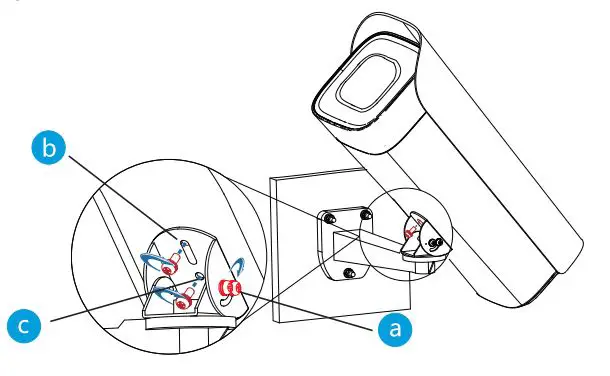 b

c

a