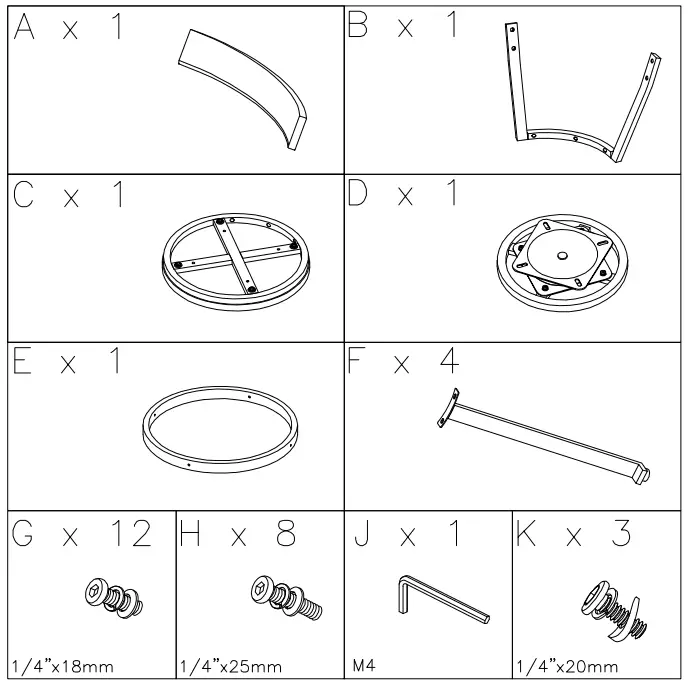 A x 1

B x 1

C x 1

D x 1

E x 1

F x 4

G x 12

1/4"x18mm

H x 8

1/4"x25mm

J x 1

M4

K x 3

1/4"x20mm