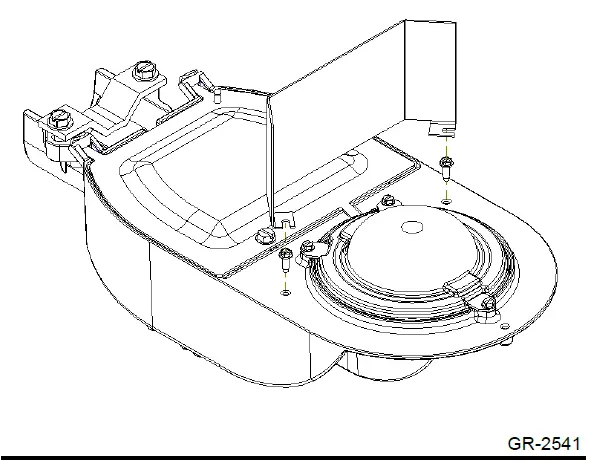 GR-2541