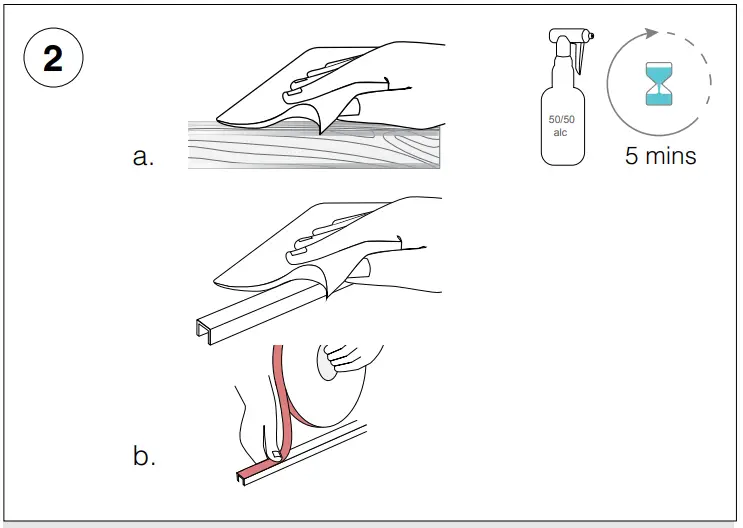 2

a.

50/50 alc

5 mins

b.