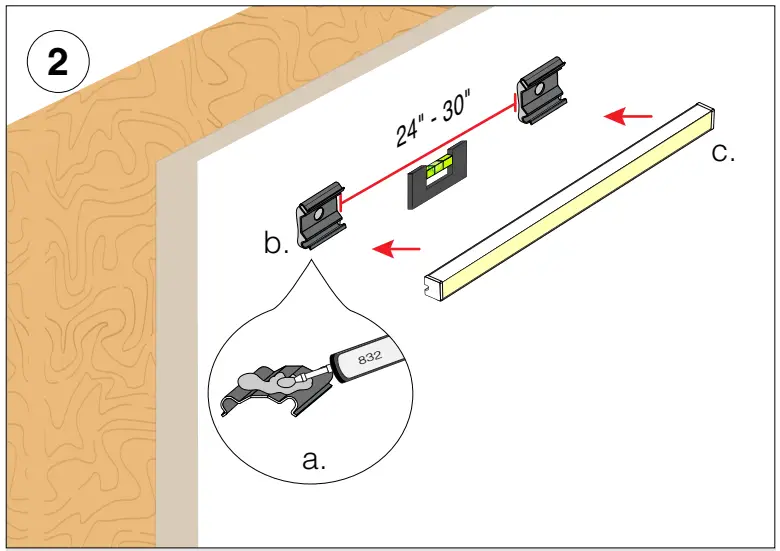 2

24" - 30"

c.

b.

832

a.