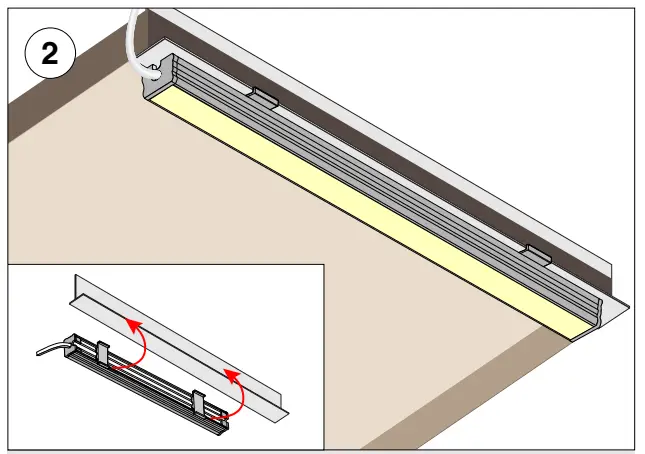 2