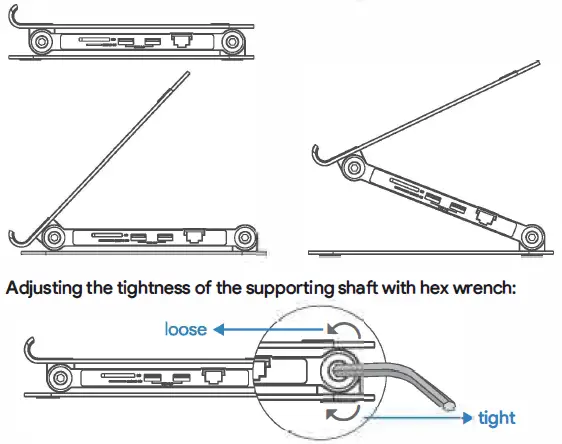 Adjusting the tightness of the supporting shaft with hex wrench:

loose

tight