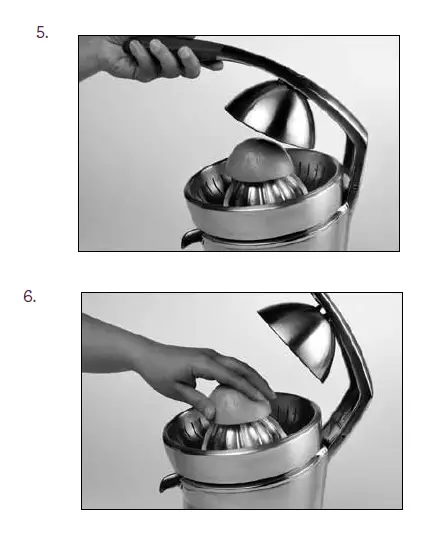 5.

6.