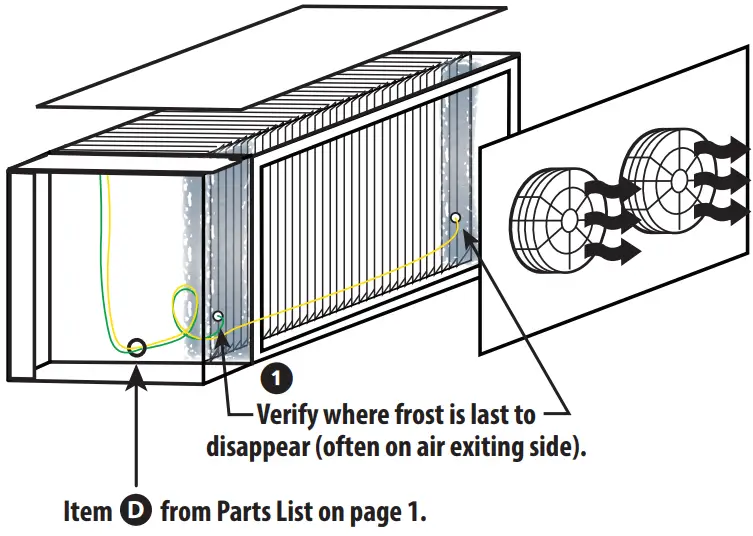 1

Verify where frost is last to disappear (often on air exiting side).

Item D from Parts List on page 1.