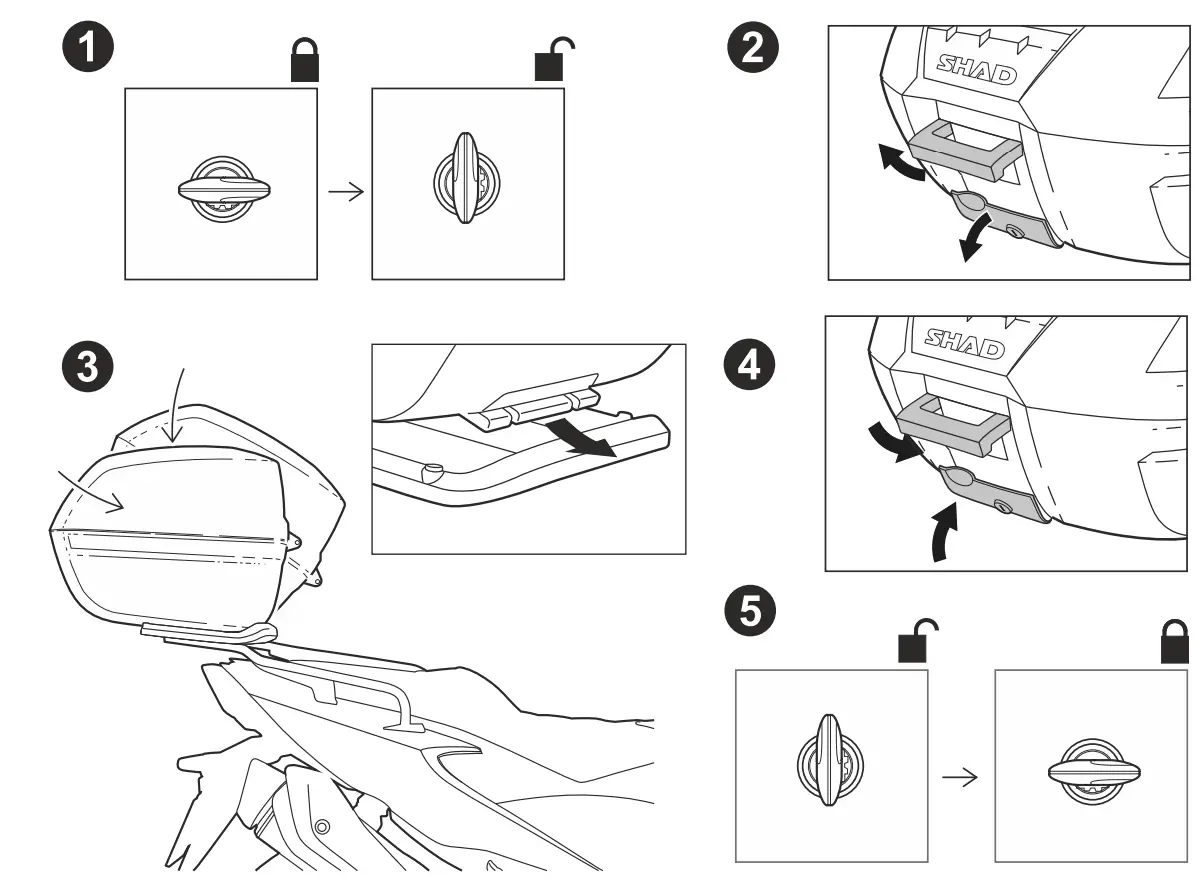 1

2

SHAD

3

4

SHAD

5