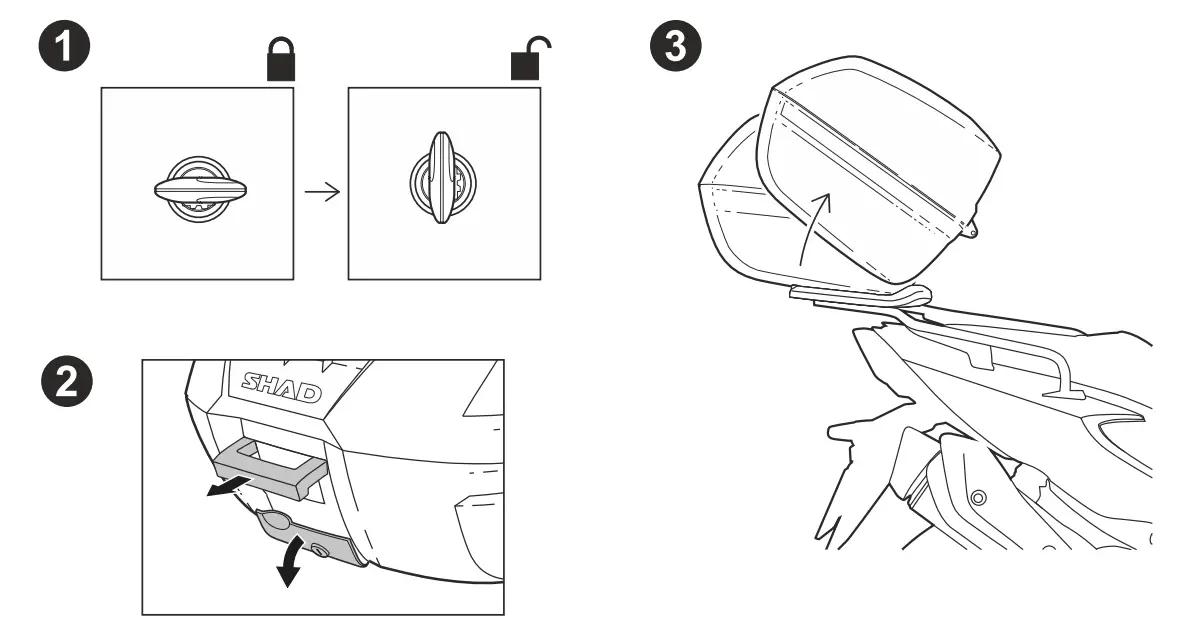 1

2

SHAD

3