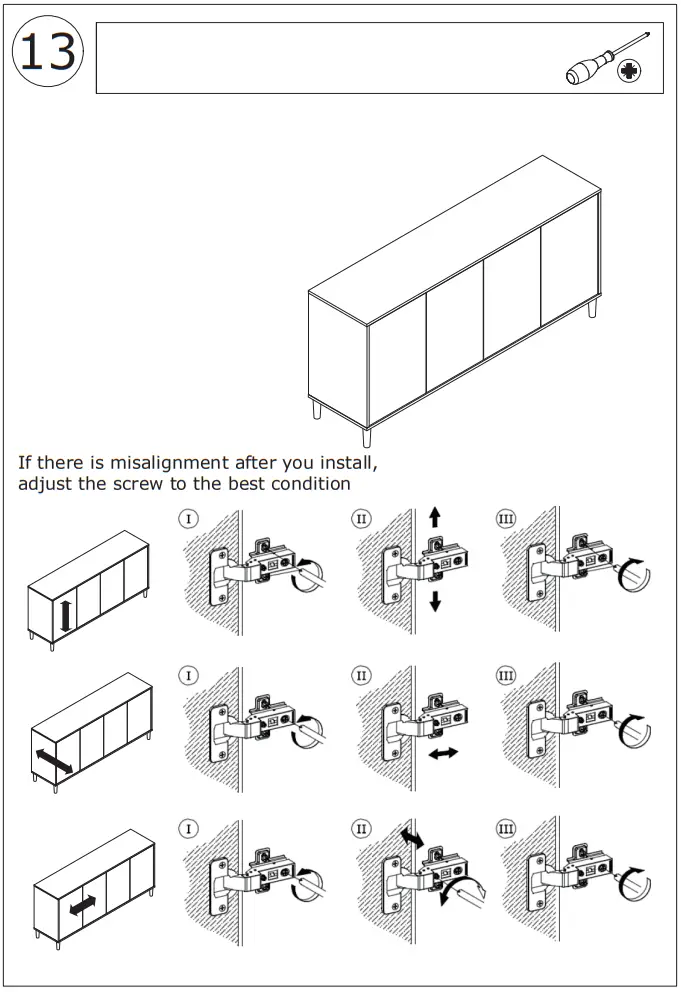 13

If there is misalignment after you install, adjust the screw to the best condition

I
II
III

I
II
III

I
II
III