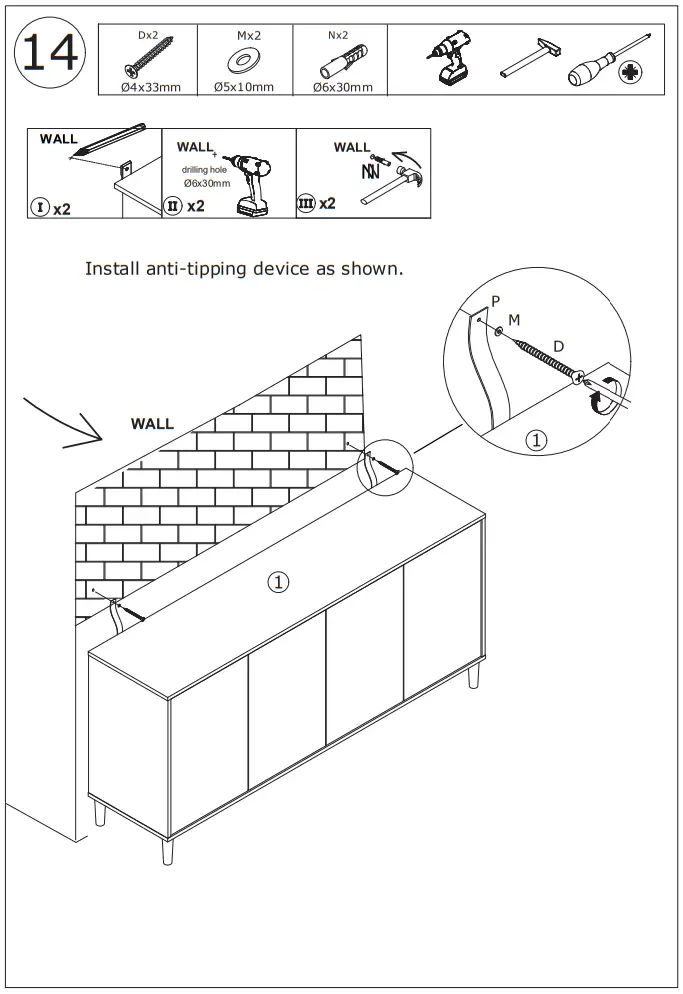 14

Dx2
Ø4x33mm

Mx2
Ø5x10mm

Nx2
Ø6x30mm

WALL
I x2

WALL
drilling hole
Ø6x30mm
II x2

WALL
N
III x2

Install anti-tipping device as shown.

P
M
D
①

WALL
①