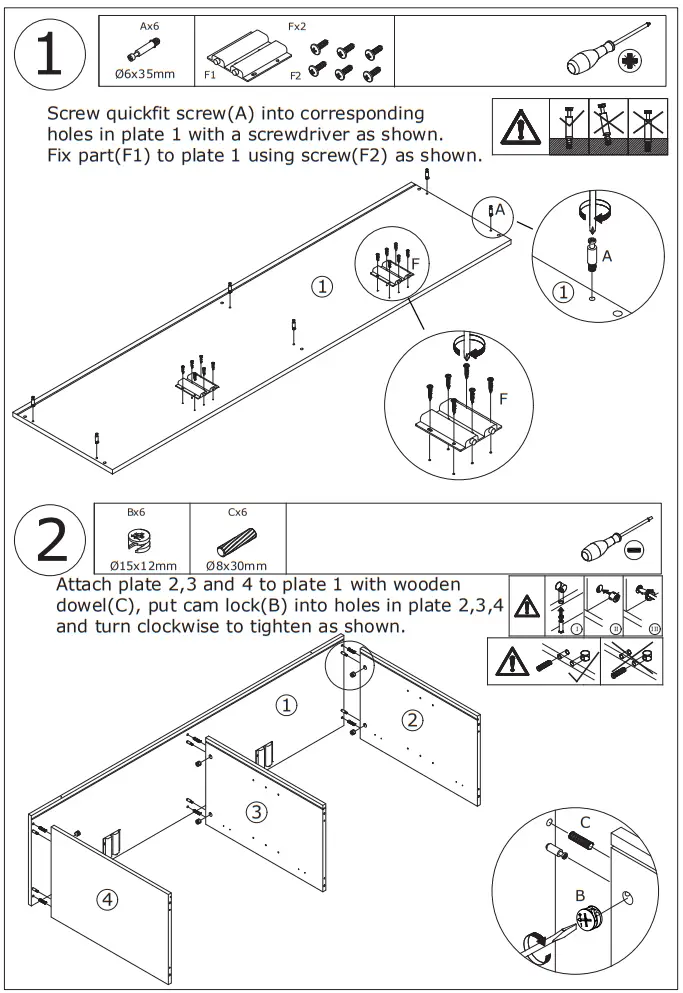 1

Ax6
Ø6x35mm

Fx2
F1
F2

Screw quickfit screw(A) into corresponding holes in plate 1 with a screwdriver as shown. Fix part(F1) to plate 1 using screw(F2) as shown.

A
F
①
A
①
F

2

Bx6
Ø15x12mm

Cx6
Ø8x30mm

Attach plate 2,3 and 4 to plate 1 with wooden dowel(C), put cam lock(B) into holes in plate 2,3,4 and turn clockwise to tighten as shown.

I
II
III

①
②
③
④
C
B