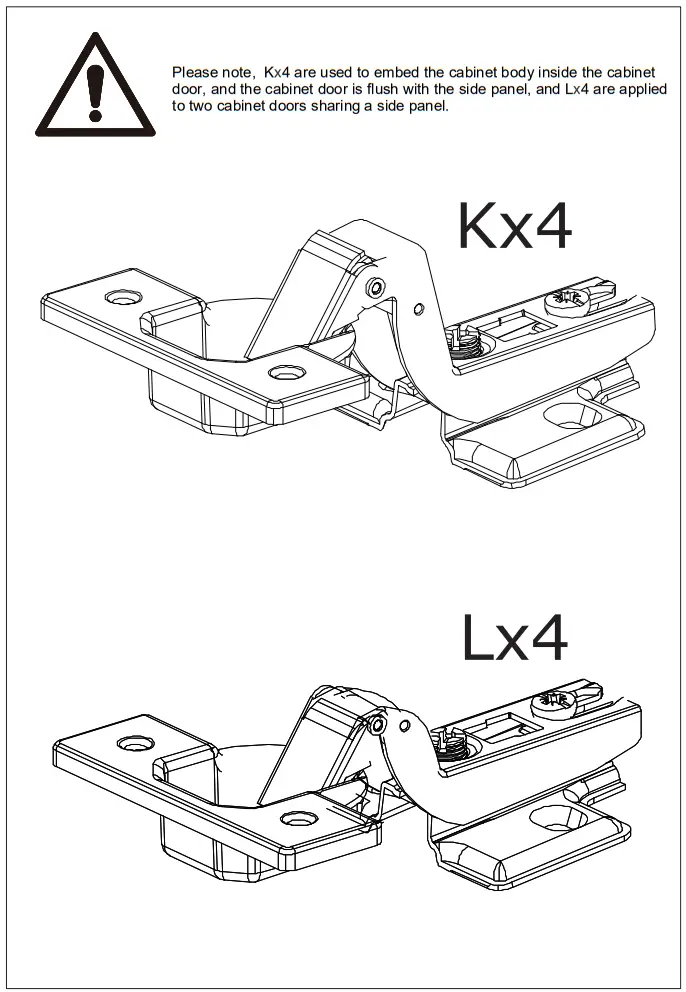 Please note, Kx4 are used to embed the cabinet body inside the cabinet door, and the cabinet door is flush with the side panel, and Lx4 are applied to two cabinet doors sharing a side panel.

Kx4

Lx4