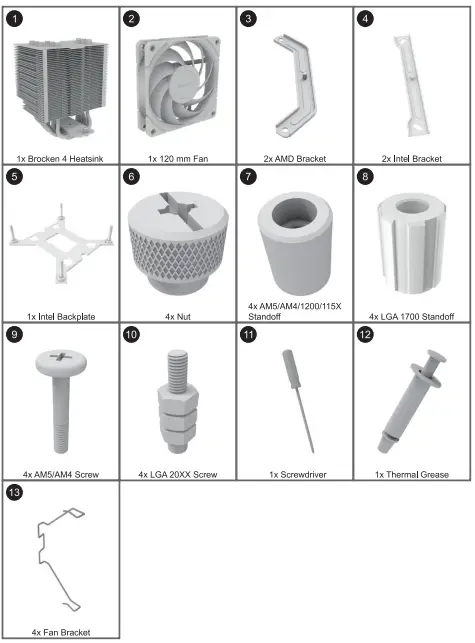 1
1x Brocken 4 Heatsink

2
1x 120 mm Fan

3
2x AMD Bracket

4
2x Intel Bracket

5
1x Intel Backplate

6
4x Nut

7
4x AM5/AM4/1200/115X Standoff

8
4x LGA 1700 Standoff

9
4x AM5/AM4 Screw

10
4x LGA 20XX Screw

11
1x Screwdriver

12
1x Thermal Grease

13
4x Fan Bracket