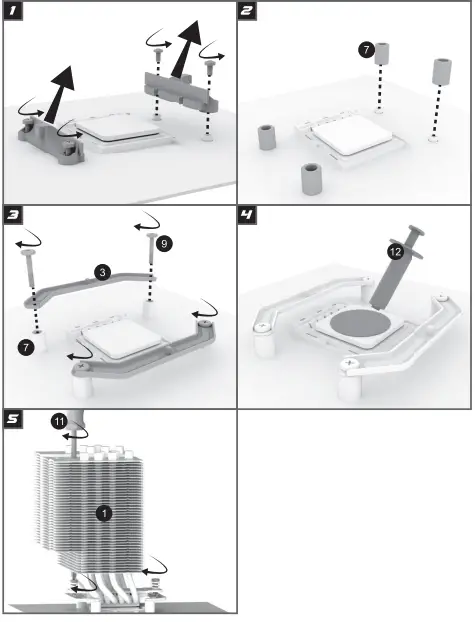 1

2

7

3

9

3

7

4

12

5

11

1