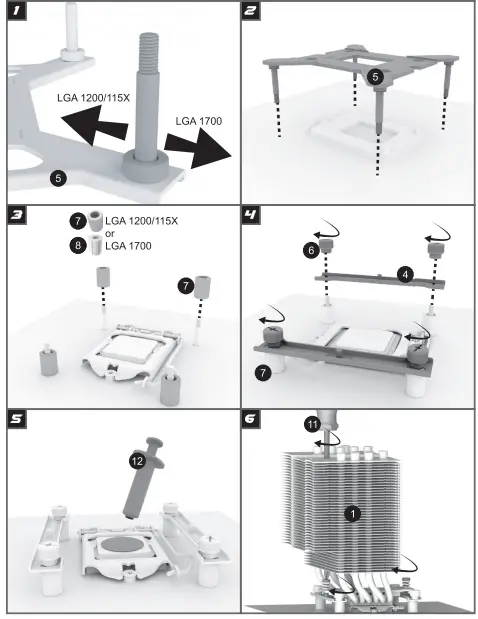 1

LGA 1200/115X

LGA 1700

5

2

5

3

7 LGA 1200/115X
or
8 LGA 1700

7

4

6

4

7

5

12

6

11

1