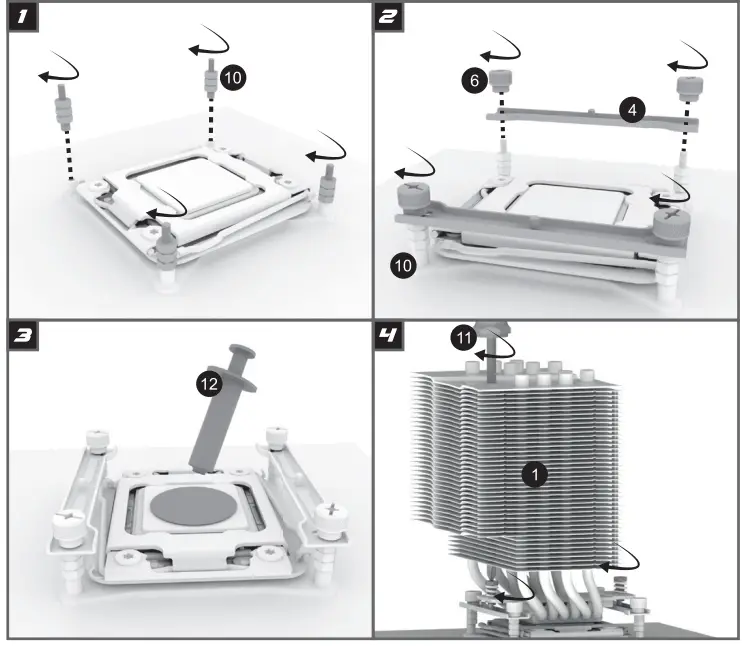 1
10

2
6
4
10

3
12

4
11
1