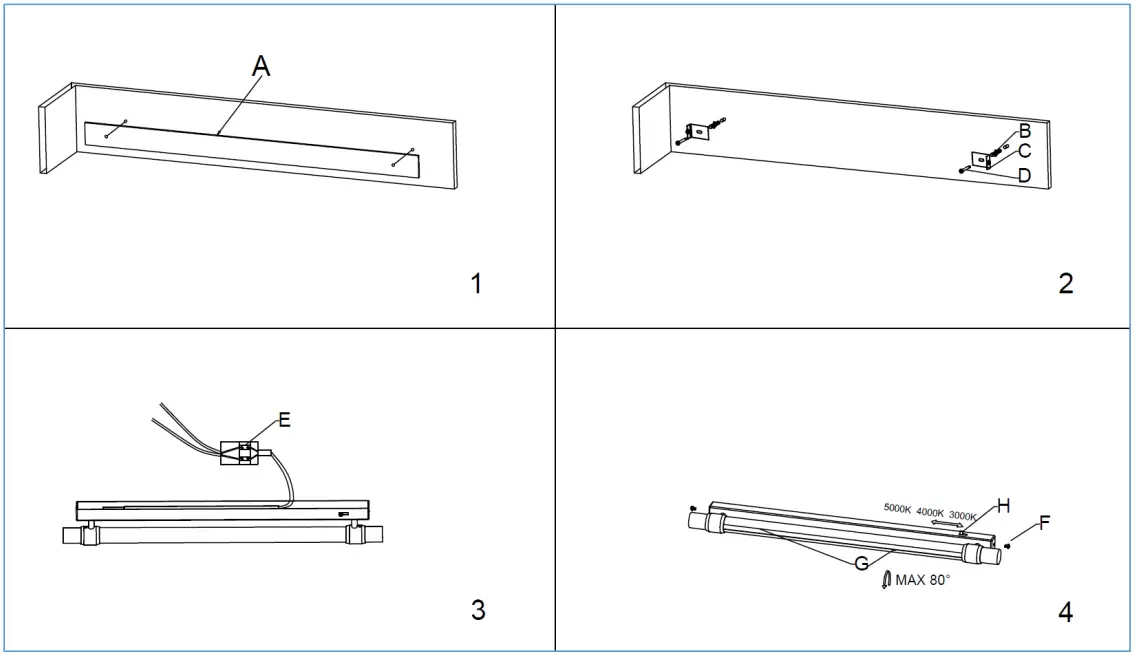 A

1

B
C
D

2

E

3

5000K 4000K 3000K
H
F
G
MAX 80°

4