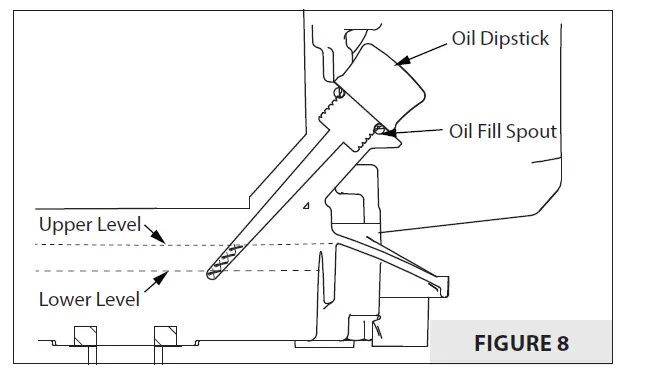 Oil Dipstick
Oil Fill Spout
Upper Level
Lower Level
FIGURE 8