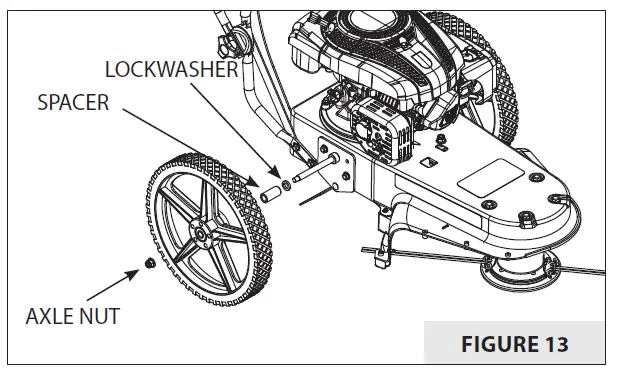 LOCKWASHER

SPACER

AXLE NUT

FIGURE 13