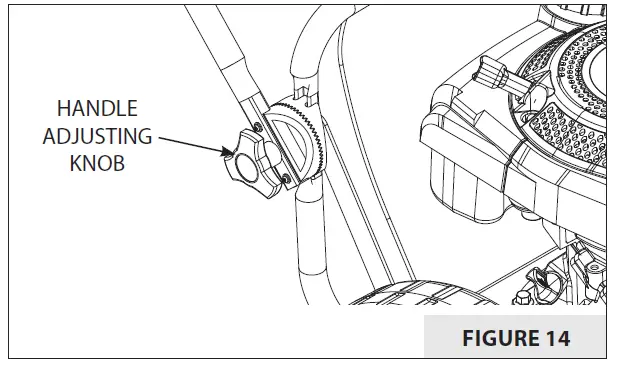 HANDLE ADJUSTING KNOB

FIGURE 14