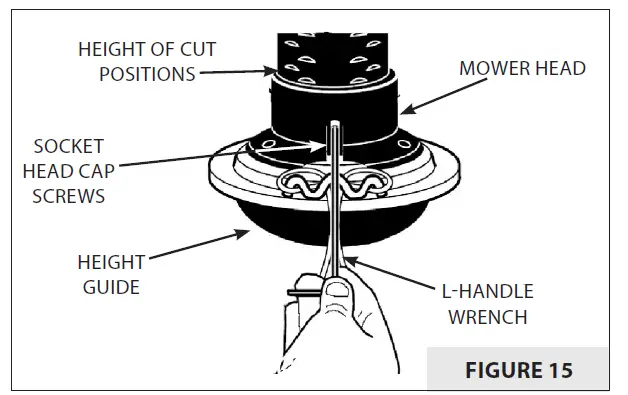 HEIGHT OF CUT POSITIONS

MOWER HEAD

SOCKET HEAD CAP SCREWS

HEIGHT GUIDE

L-HANDLE WRENCH

FIGURE 15