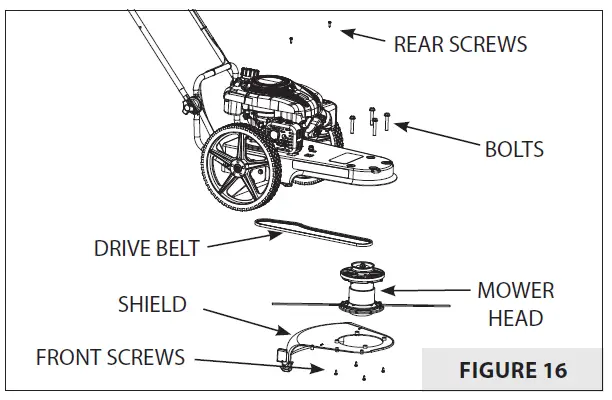 REAR SCREWS

BOLTS

DRIVE BELT

MOWER HEAD

SHIELD

FRONT SCREWS

FIGURE 16