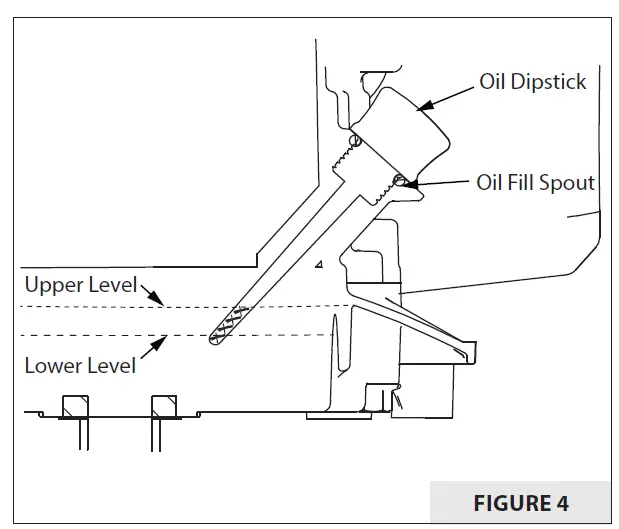 Oil Dipstick
Oil Fill Spout
Upper Level
Lower Level
FIGURE 4