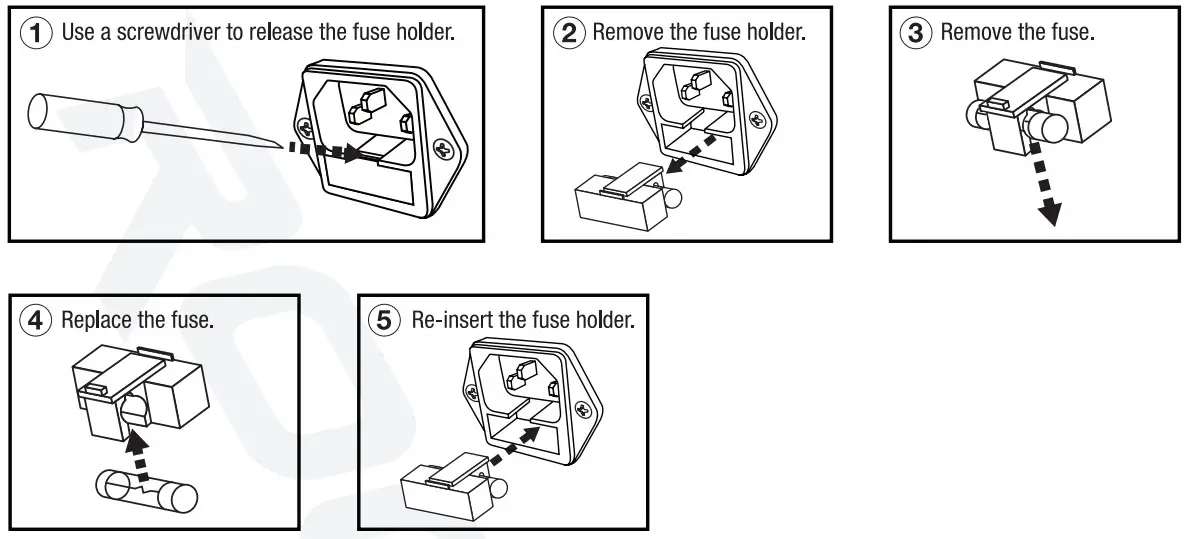 1 Use a screwdriver to release the fuse holder.

2 Remove the fuse holder.

3 Remove the fuse.

4 Replace the fuse.

5 Re-insert the fuse holder.