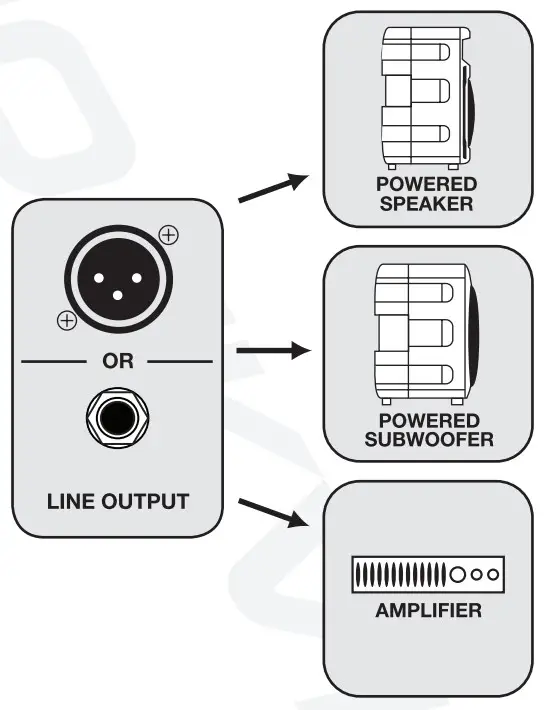 OR

LINE OUTPUT

POWERED SPEAKER

POWERED SUBWOOFER

AMPLIFIER