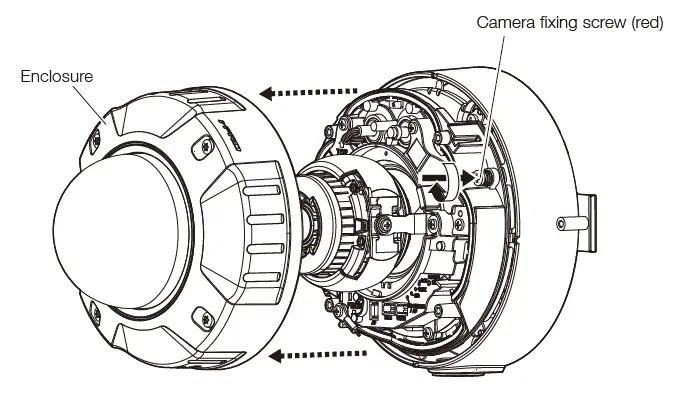 Camera fixing screw (red)

Enclosure