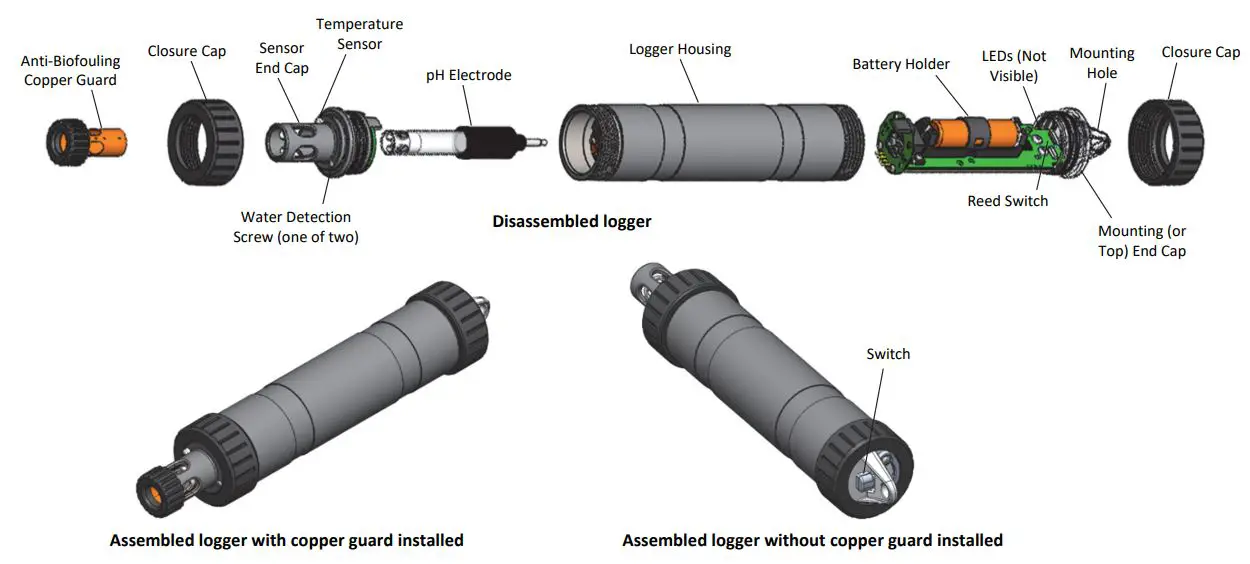 Anti-Biofouling Copper Guard

Closure Cap

Sensor End Cap

Temperature Sensor

pH Electrode

Logger Housing

Battery Holder

LEDs (Not Visible)

Mounting Hole

Closure Cap

Water Detection Screw (one of two)

Disassembled logger

Reed Switch

Mounting (or Top) End Cap

Switch

Assembled logger with copper guard installed

Assembled logger without copper guard installed