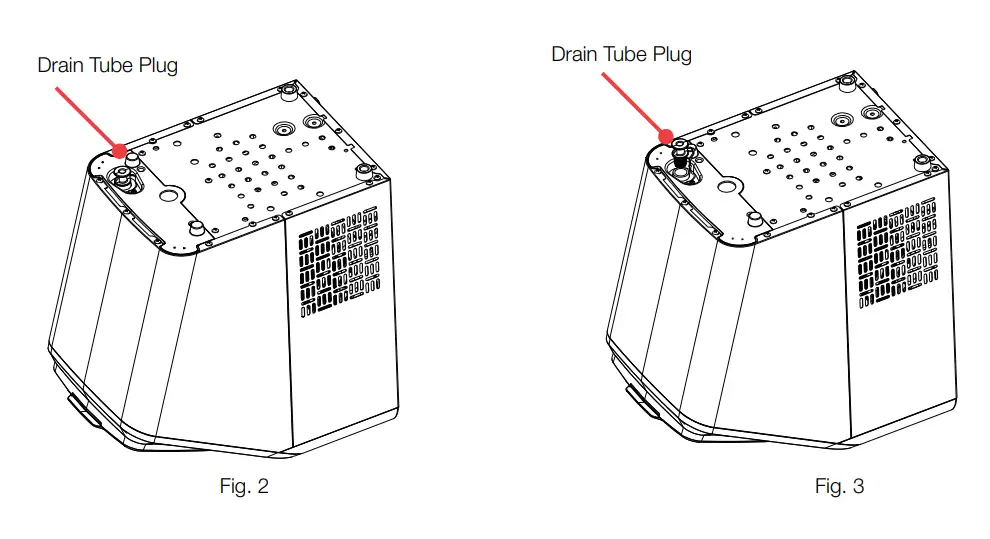 Drain Tube Plug

Fig. 2

Drain Tube Plug

Fig. 3