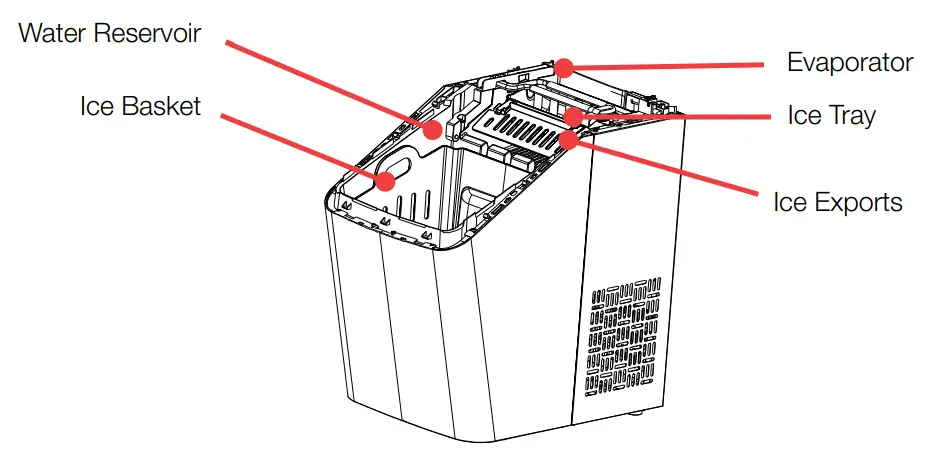 Water Reservoir
Ice Basket
Evaporator
Ice Tray
Ice Exports